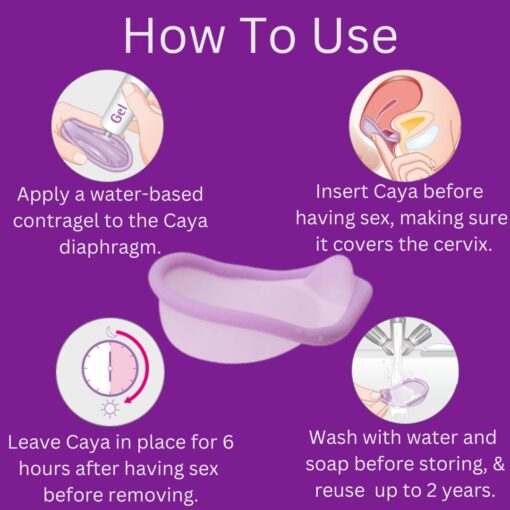 How To Use

Gel

Apply a water-based contragel to the Caya diaphragm.

Insert Caya before having sex, making sure it covers the cervix.

Leave Caya in place for 6 hours after having sex before removing.

Wash with water and soap before storing, & reuse  up to 2 years.